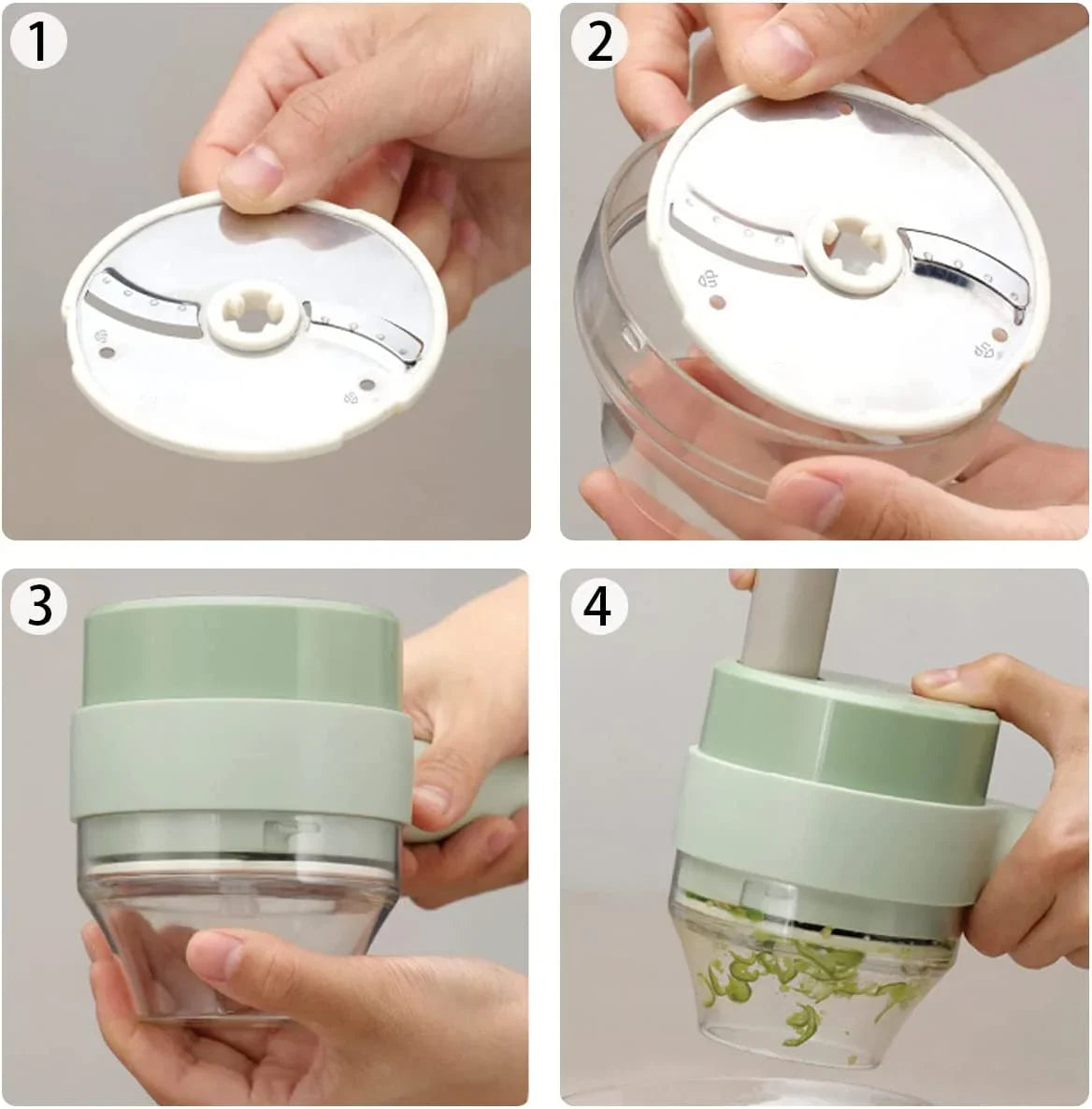 1

2

3

4